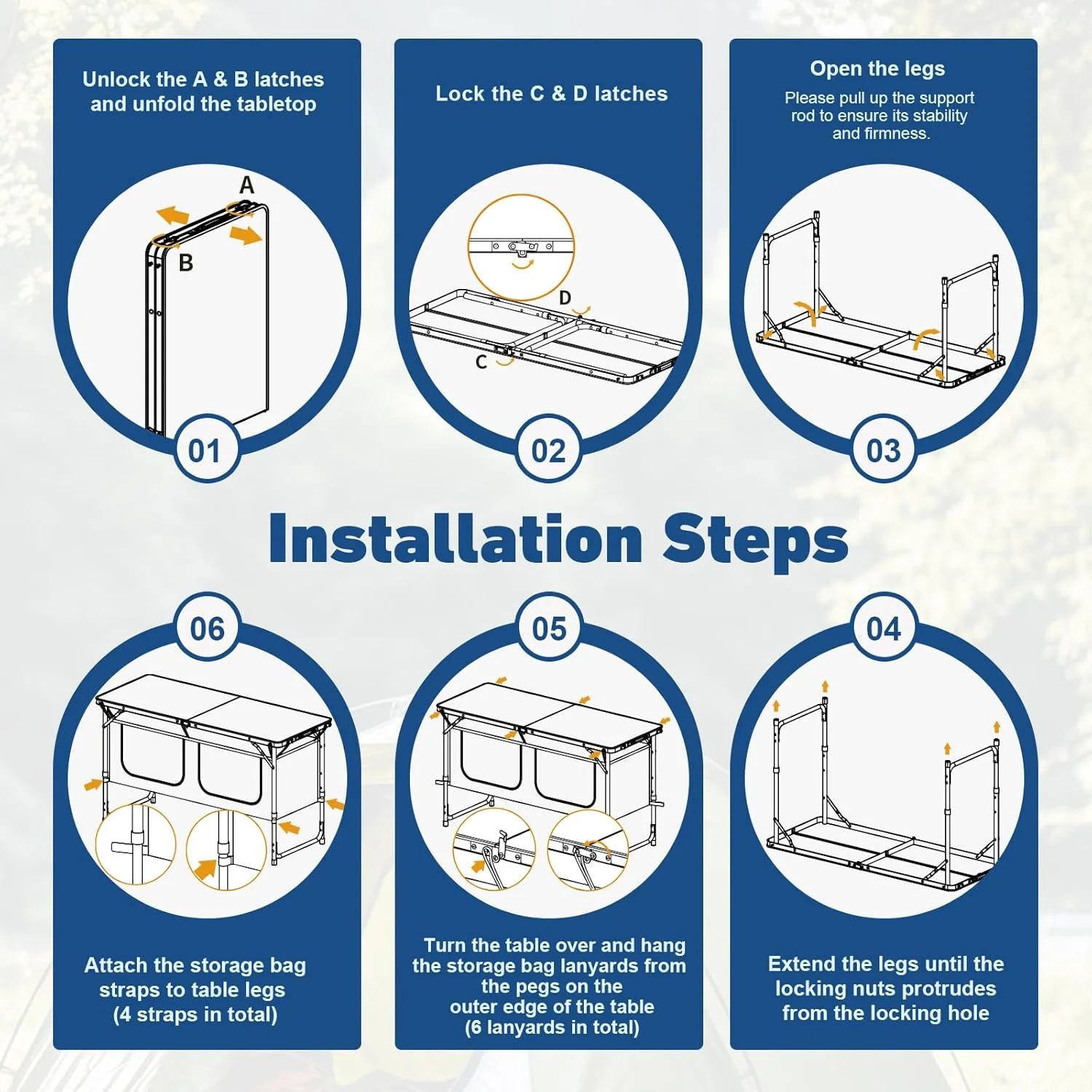 Unlock the A & B latches and unfold the tabletop

A

B

01

Lock the C & D latches

D

C

02

Open the legs

Please pull up the support rod to ensure its stability and firmness.

03

Installation Steps

06

Attach the storage bag straps to table legs (4 straps in total)

05

Turn the table over and hang the storage bag lanyards from the pegs on the outer edge of the table (6 lanyards in total)

04

Extend the legs until the locking nuts protrudes from the locking hole