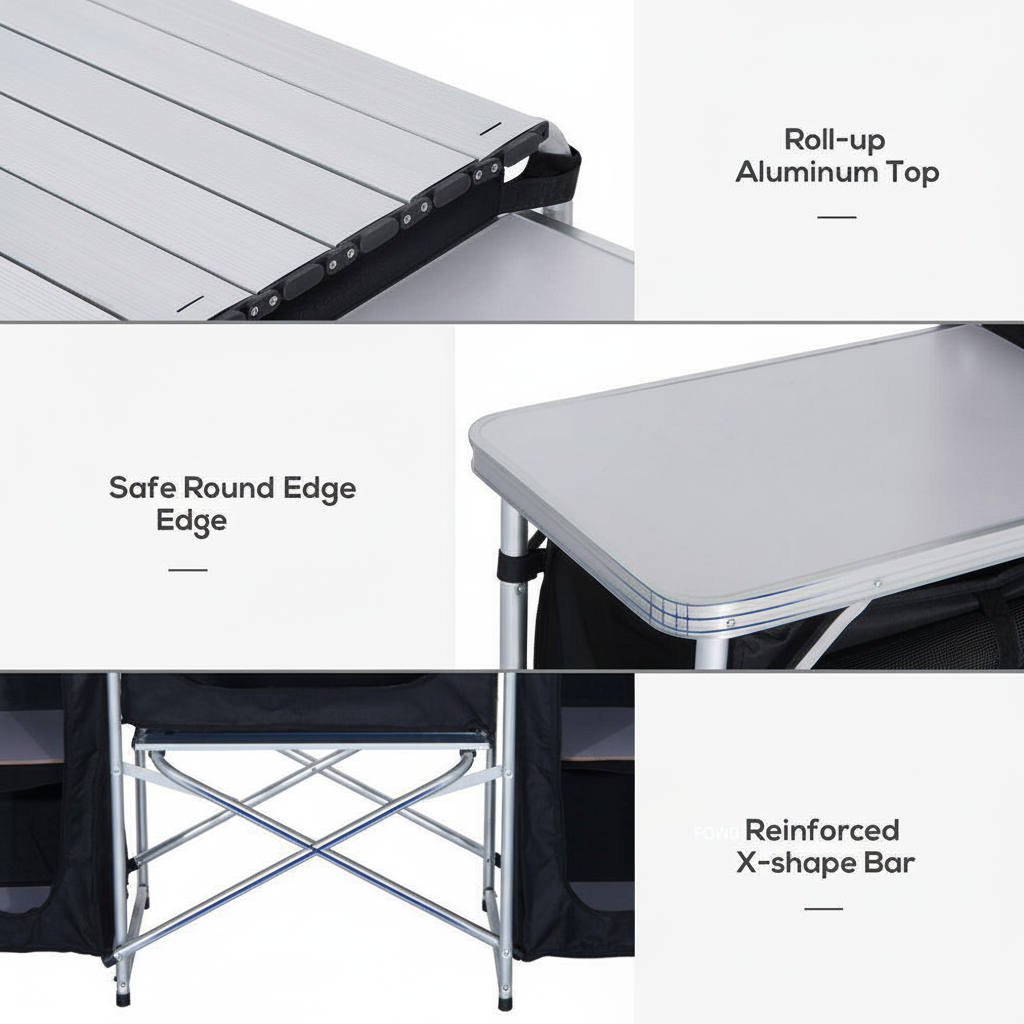 Roll-up
Aluminum Top

Safe Round Edge
Edge

Reinforced
X-shape Bar